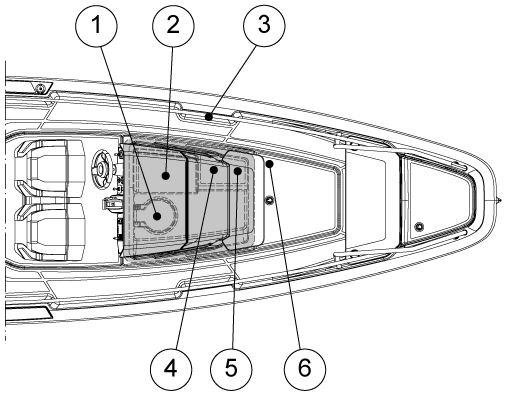 1
2
3
4
5
6